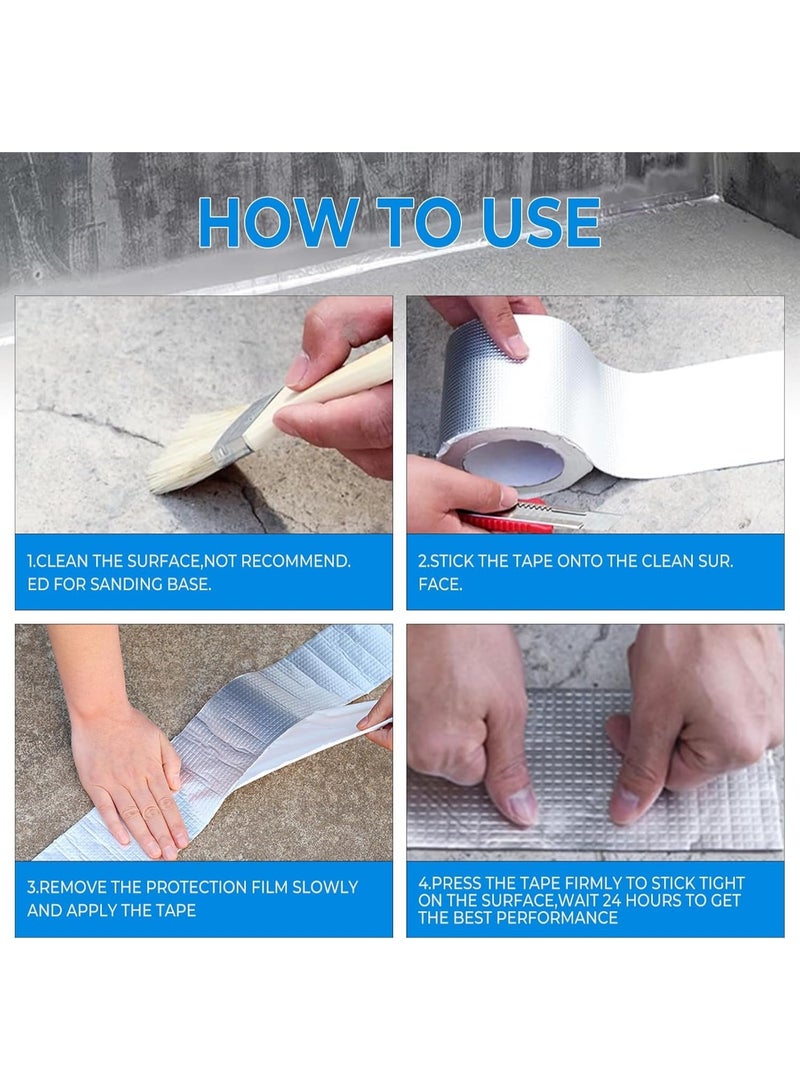 HOW TO USE

1.CLEAN THE SURFACE,NOT RECOMMEND. ED FOR SANDING BASE.

2.STICK THE TAPE ONTO THE CLEAN SUR. FACE.

3.REMOVE THE PROTECTION FILM SLOWLY AND APPLY THE TAPE

4.PRESS THE TAPE FIRMLY TO STICK TIGHT ON THE SURFACE,WAIT 24 HOURS TO GET THE BEST PERFORMANCE